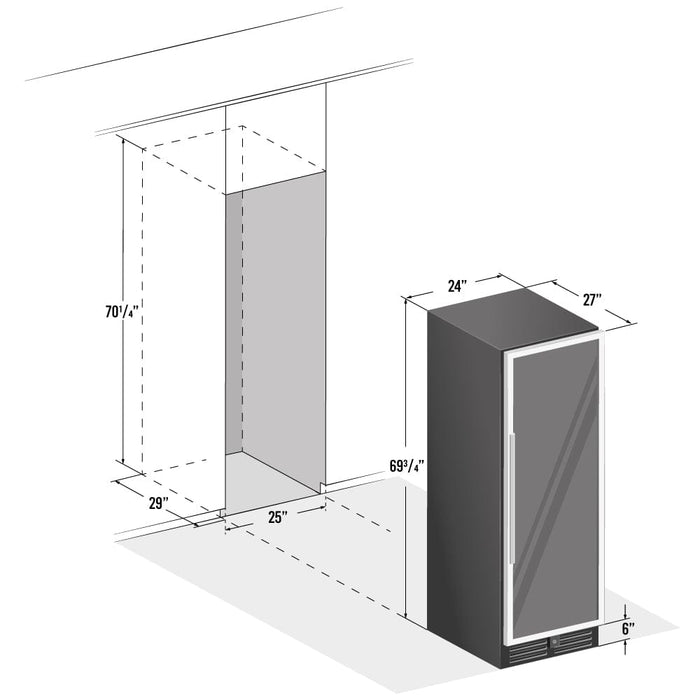 70¹/₄"

29"

25"

24"

27"

69³/₄"

6"